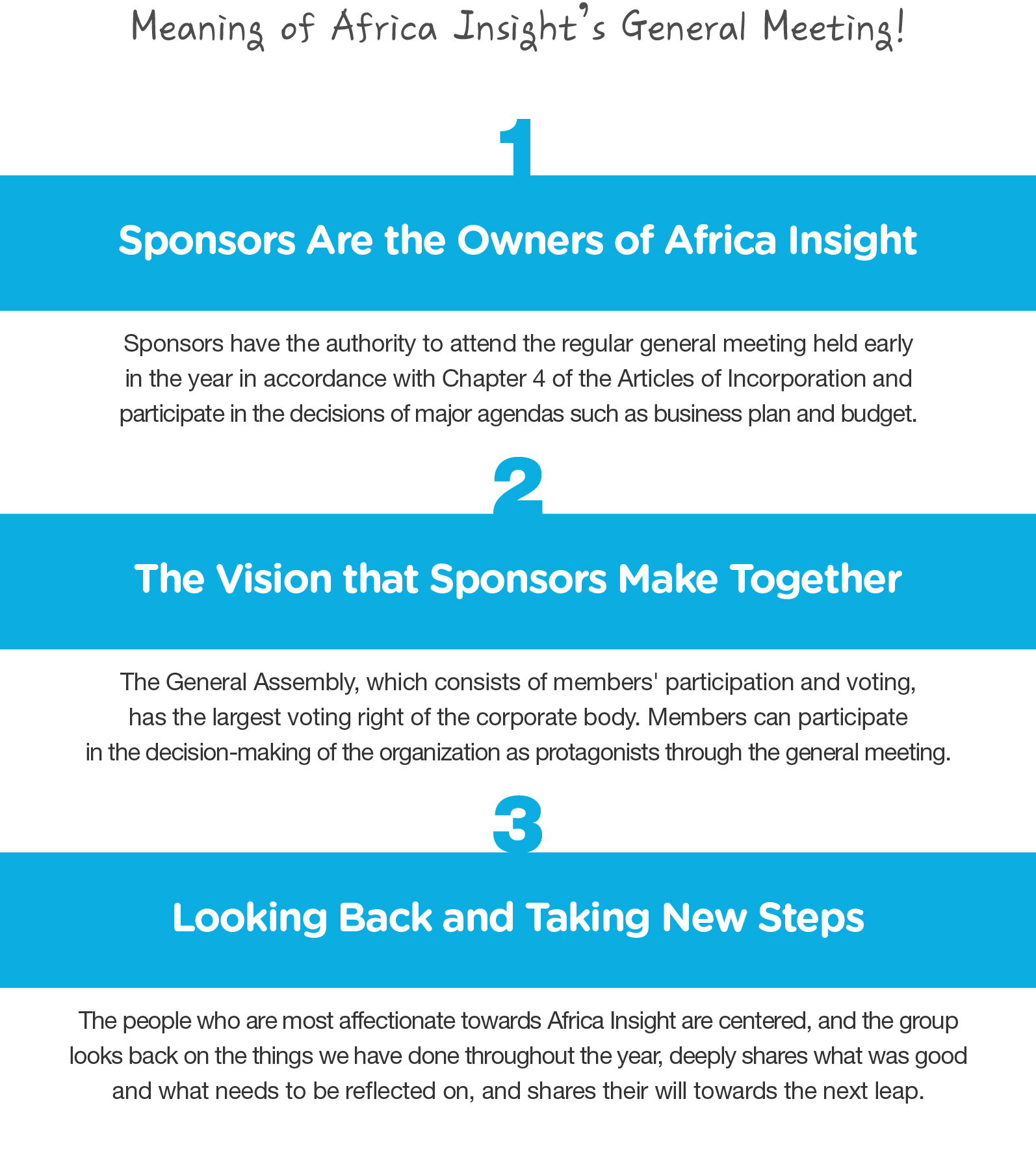 Meaning of Africa Insight's General Meeting!

1

Sponsors Are the Owners of Africa Insight

Sponsors have the authority to attend the regular general meeting held early in the year in accordance with Chapter 4 of the Articles of Incorporation and participate in the decisions of major agendas such as business plan and budget.

2

The Vision that Sponsors Make Together

The General Assembly, which consists of members' participation and voting, has the largest voting right of the corporate body. Members can participate in the decision-making of the organization as protagonists through the general meeting.

3

Looking Back and Taking New Steps

The people who are most affectionate towards Africa Insight are centered, and the group looks back on the things we have done throughout the year, deeply shares what was good and what needs to be reflected on, and shares their will towards the next leap.